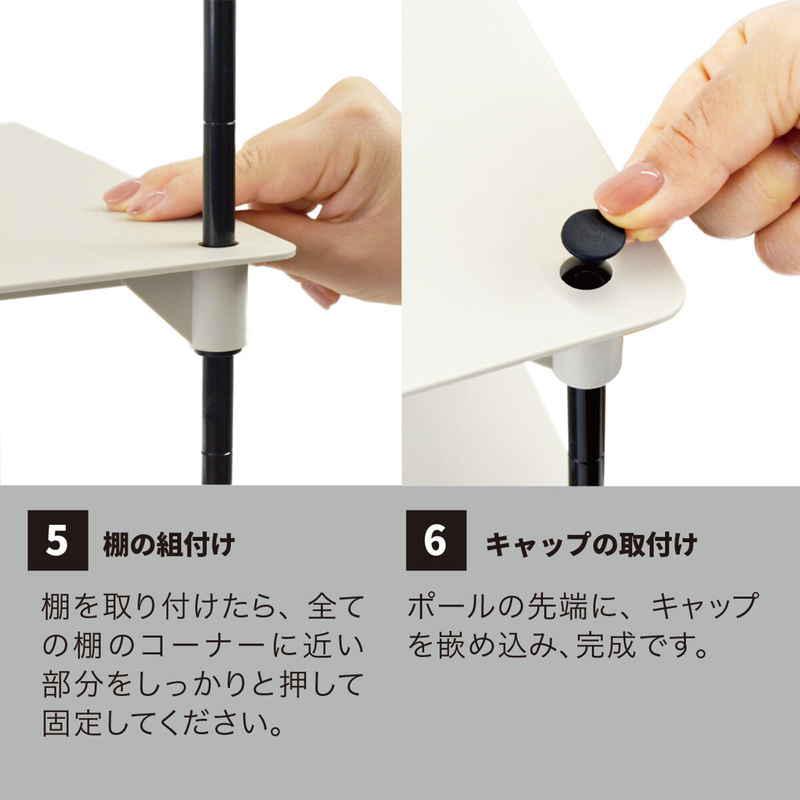 5 棚の組付け

棚を取り付けたら、全ての棚のコーナーに近い部分をしっかりと押して固定してください。

6 キャップの取付け

ポールの先端に、キャップを嵌め込み、完成です。