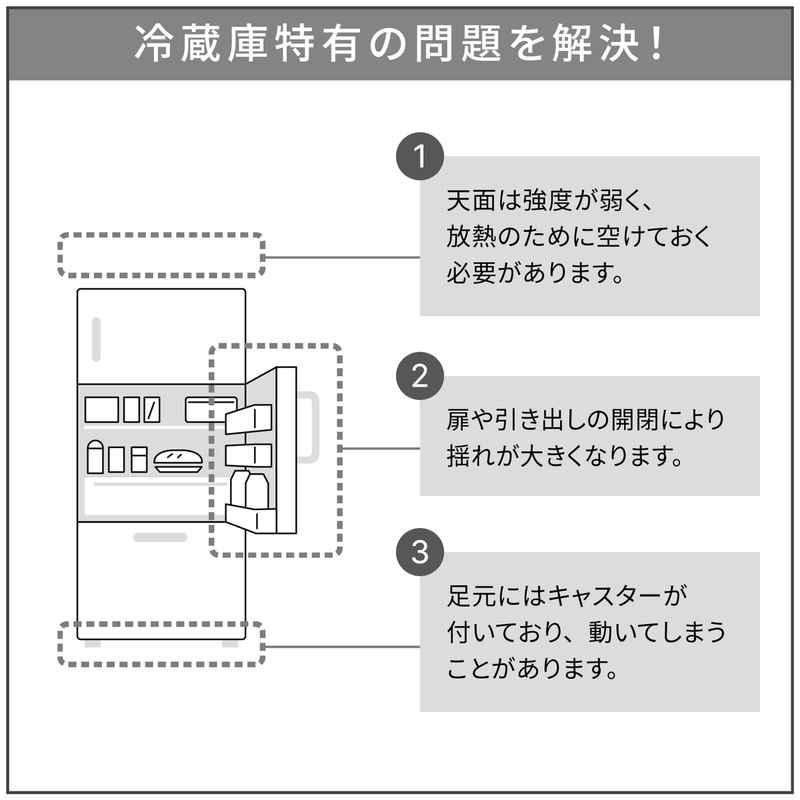 冷蔵庫特有の問題を解決!

1

天面は強度が弱く、放熱のために空けておく必要があります。

2

扉や引き出しの開閉により揺れが大きくなります。

3

足元にはキャスターが付いており、動いてしまうことがあります。