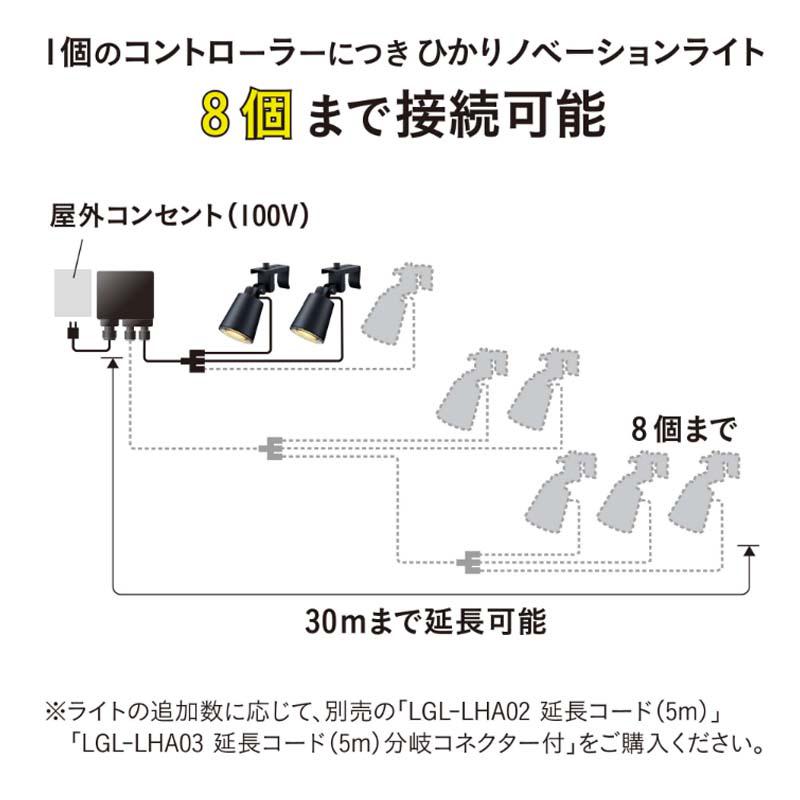 1個のコントローラーにつき ひかりノベーションライト
8個まで接続可能

屋外コンセント(100V)

8個まで

30mまで延長可能

※ライトの追加数に応じて、別売の「LGL-LHA02 延長コード(5m)」「LGL-LHA03 延長コード(5m)分岐コネクター付」をご購入ください。