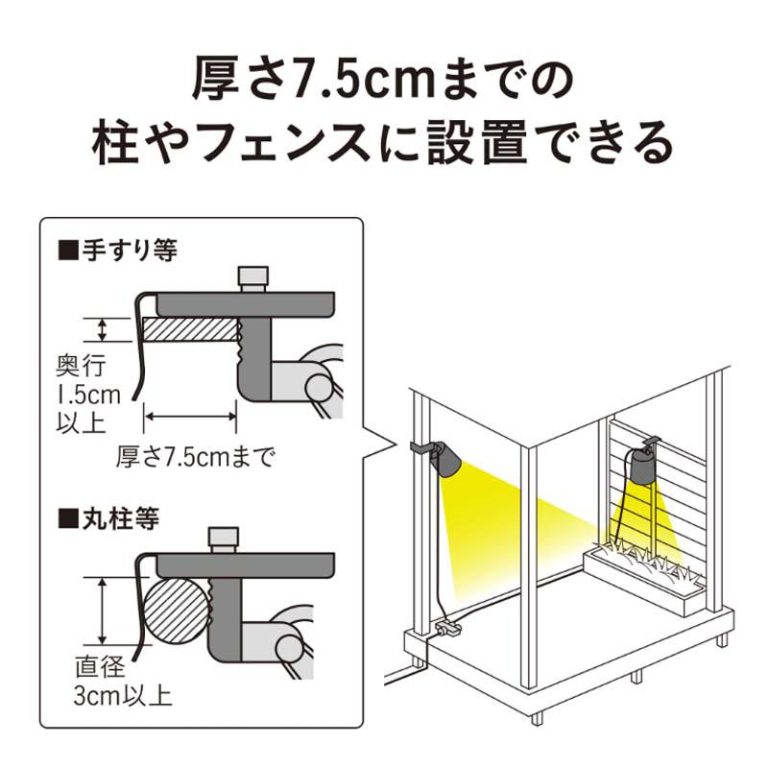 厚さ7.5cmまでの
柱やフェンスに設置できる

■手すり等

奥行
1.5cm
以上

厚さ7.5cmまで

■丸柱等

直径
3cm以上