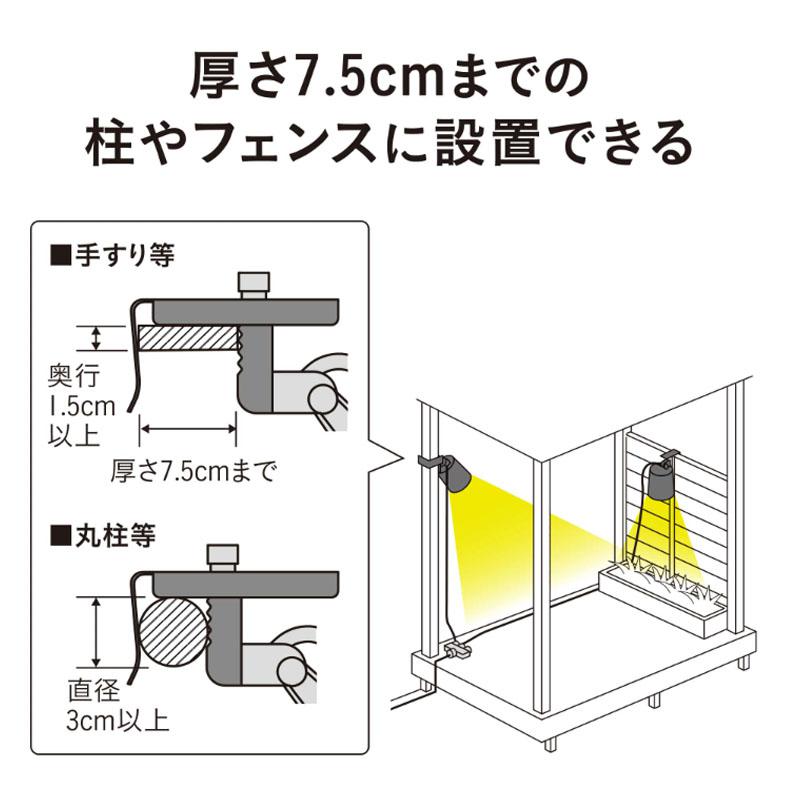 厚さ7.5cmまでの
柱やフェンスに設置できる

■手すり等

奥行
1.5cm
以上

厚さ7.5cmまで

■丸柱等

直径
3cm以上