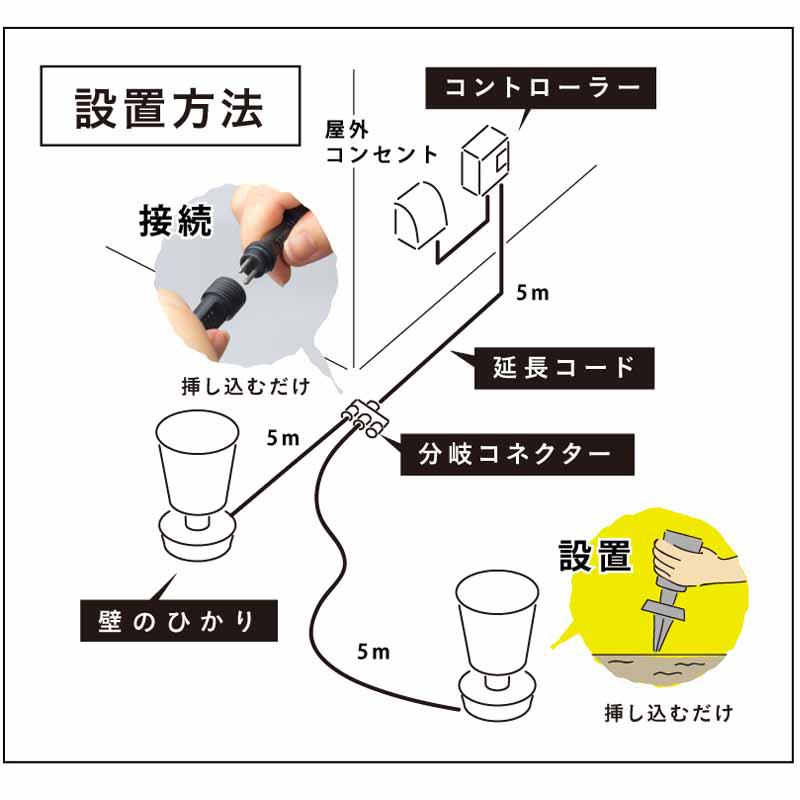 設置方法

コントローラー

屋外
コンセント

接続

挿し込むだけ

5m

延長コード

5m

分岐コネクター

設置

壁のひかり

5m

挿し込むだけ