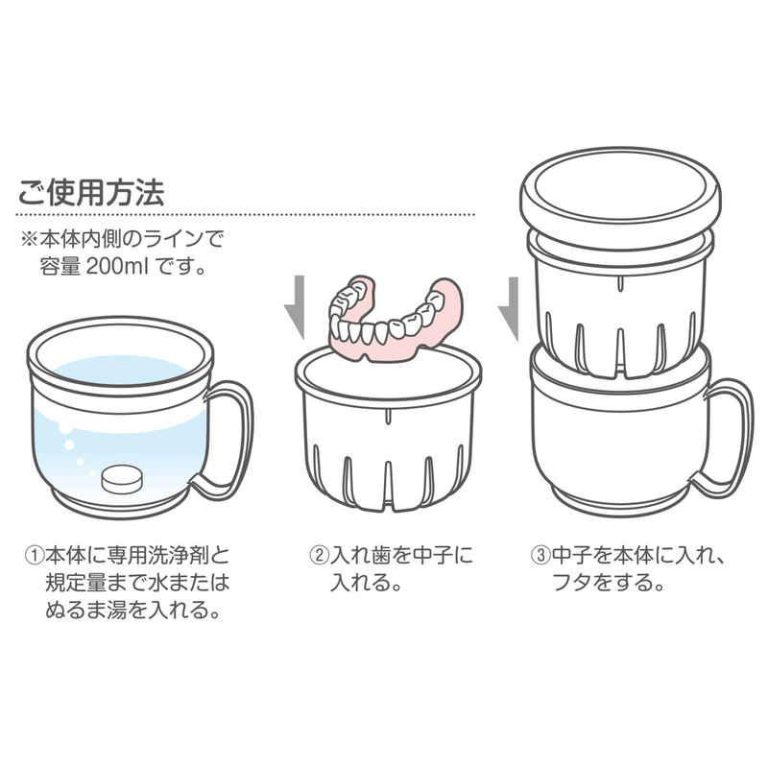 ご使用方法

※本体内側のラインで容量 200ml です。

①本体に専用洗浄剤と規定量まで水またはぬるま湯を入れる。

②入れ歯を中子に入れる。

③中子を本体に入れ、フタをする。