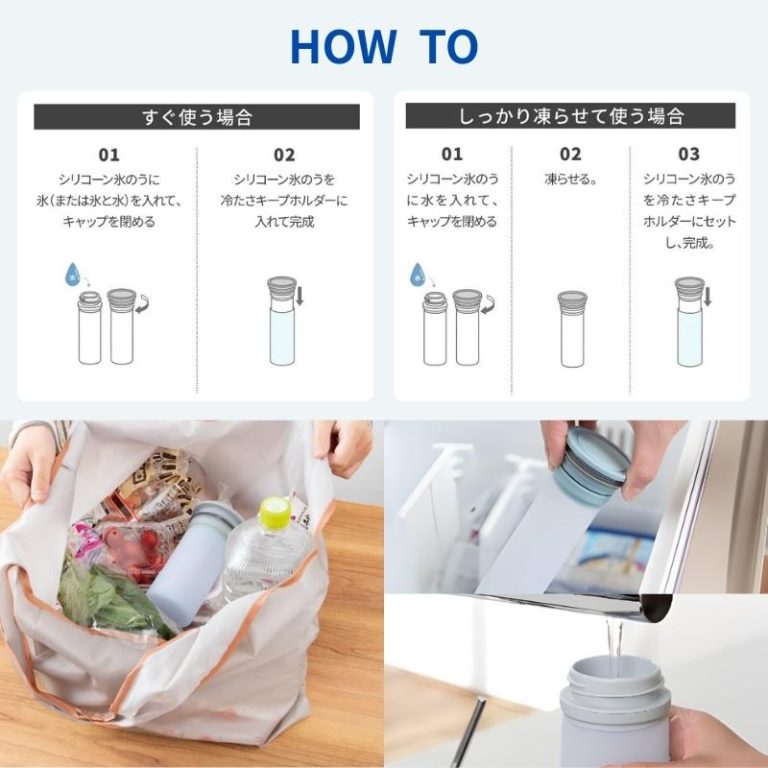 HOW TO

すぐ使う場合

01
シリコーン氷のうに氷(または氷と水)を入れて、キャップを閉める

02
シリコーン氷のうを冷たさキープホルダーに入れて完成

しっかり凍らせて使う場合

01
シリコーン氷のうに水を入れて、キャップを閉める

02
凍らせる。

03
シリコーン氷のうを冷たさキープホルダーにセットし、完成。