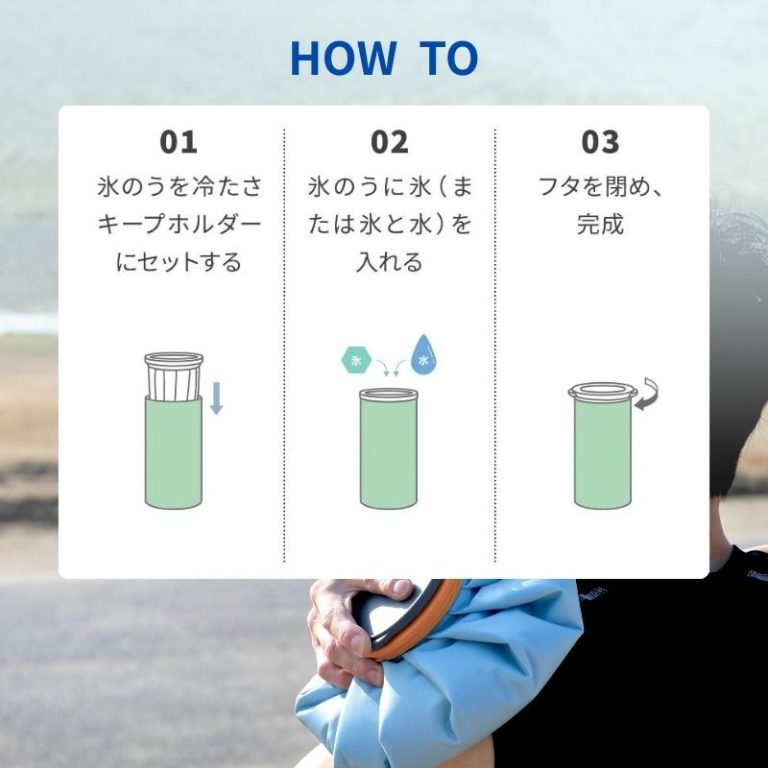 HOW TO

01
氷のうを冷たさキープホルダーにセットする

02
氷のうに氷（または氷と水）を入れる

氷 水

03
フタを閉め、完成