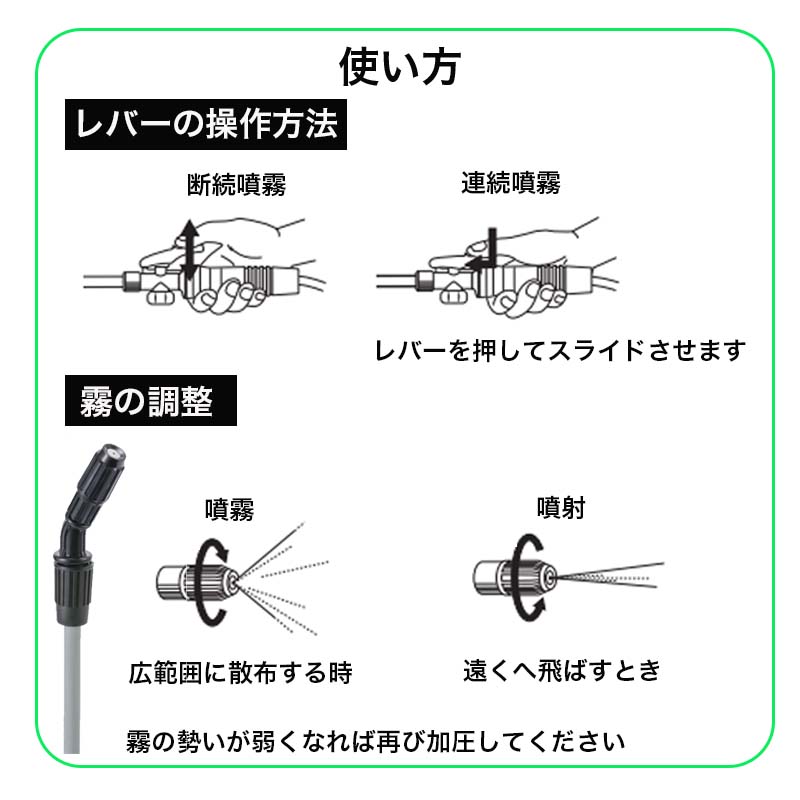 使い方

レバーの操作方法

断続噴霧

連続噴霧

レバーを押してスライドさせます

霧の調整

噴霧

噴射

広範囲に散布する時

遠くへ飛ばすとき

霧の勢いが弱くなれば再び加圧してください