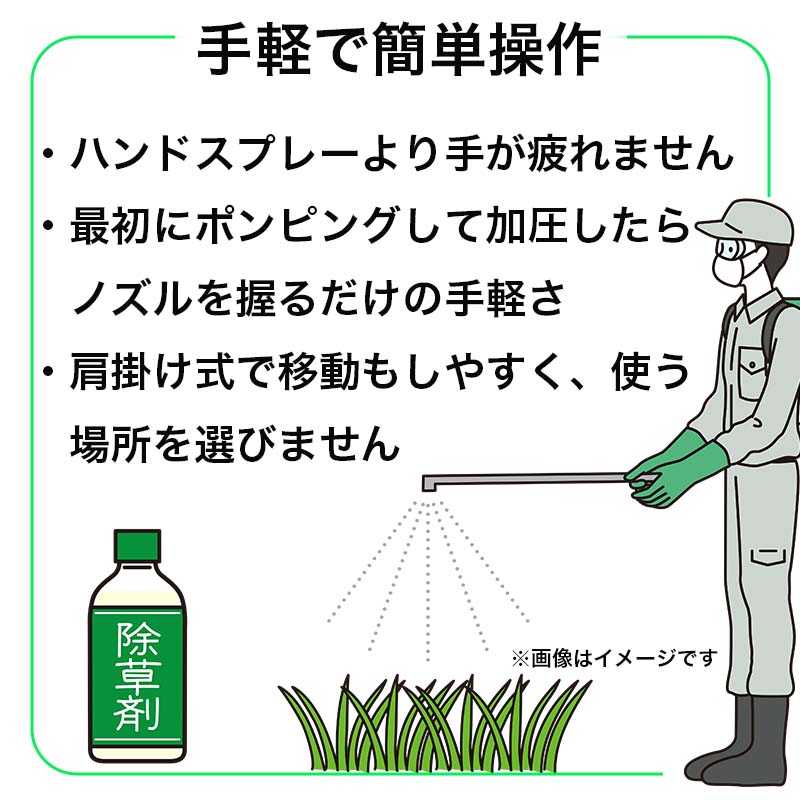 手軽で簡単操作

・ハンドスプレーより手が疲れません

・最初にポンピングして加圧したらノズルを握るだけの手軽さ

・肩掛け式で移動もしやすく、使う場所を選びません

除草剤

※画像はイメージです