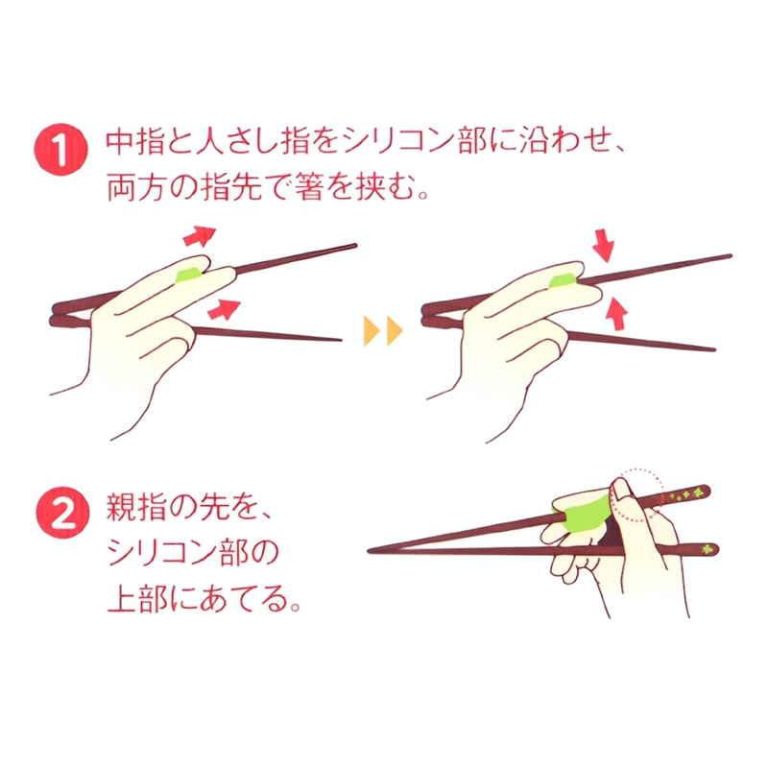 1 中指と人さし指をシリコン部に沿わせ、両方の指先で箸を挟む。

2 親指の先を、シリコン部の上部にあてる。