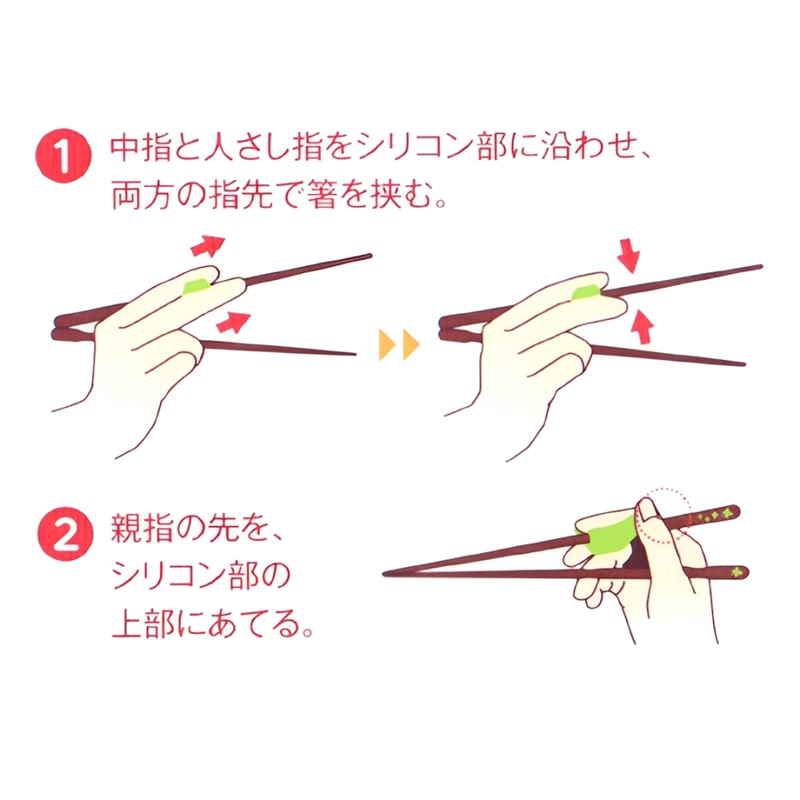 1 中指と人さし指をシリコン部に沿わせ、両方の指先で箸を挟む。

2 親指の先を、シリコン部の上部にあてる。