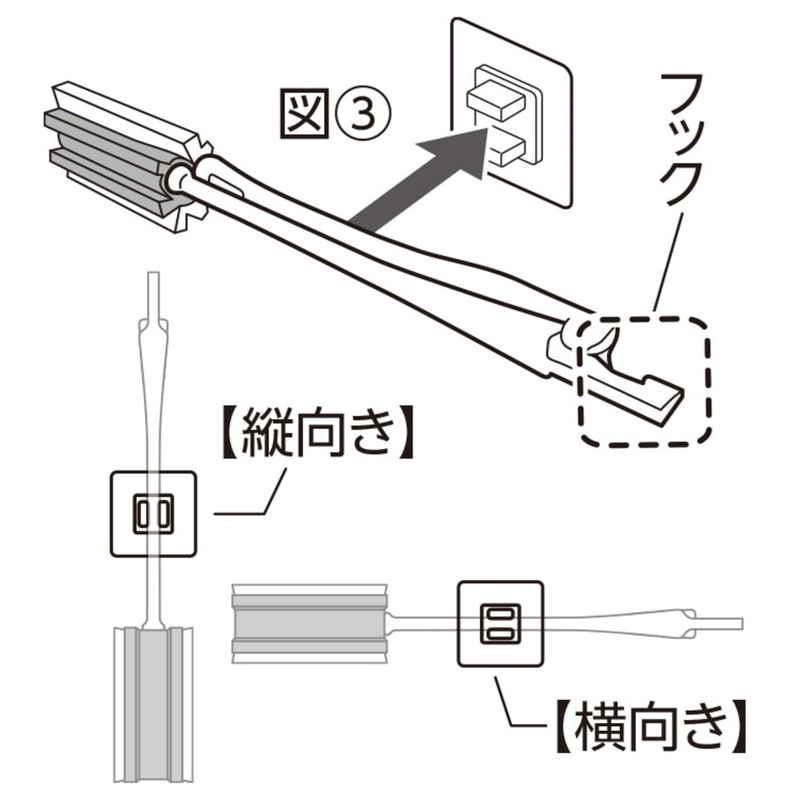 図③

フック

【縦向き】

【横向き】