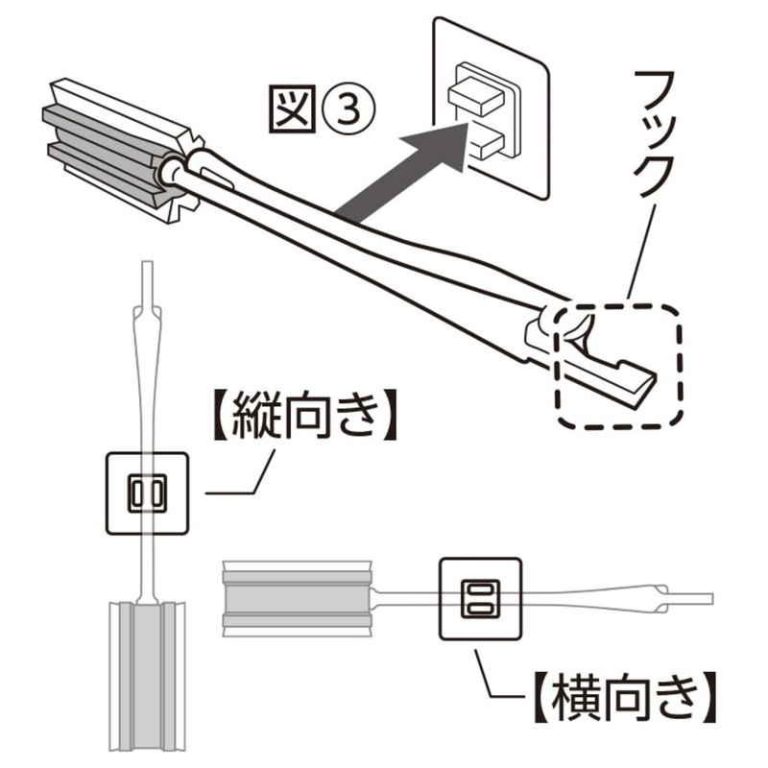 図③

フック

【縦向き】

【横向き】