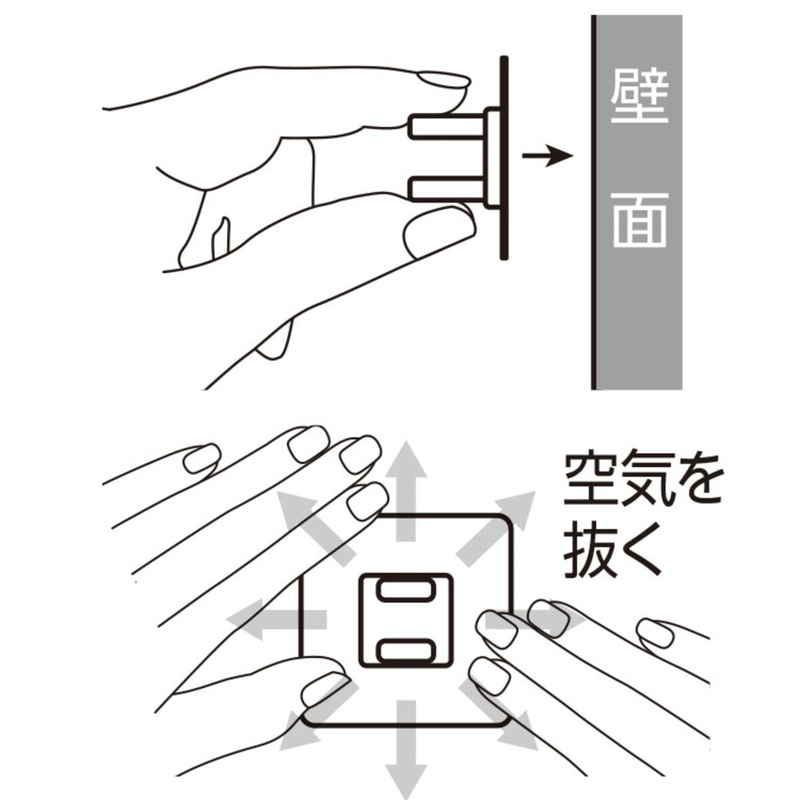 壁面

空気を抜く