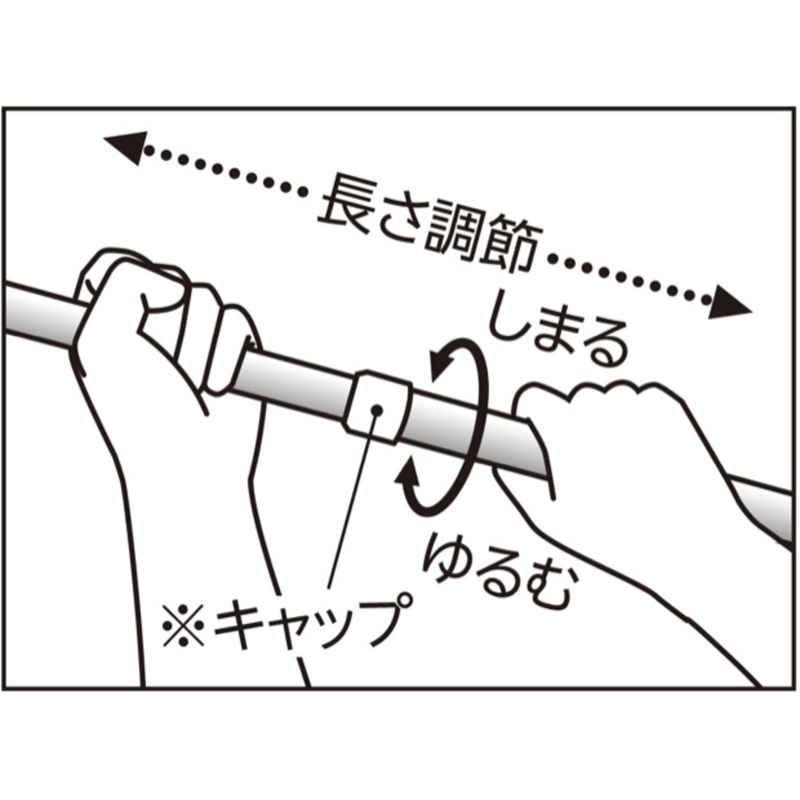 長さ調節

しまる

ゆるむ

※キャップ