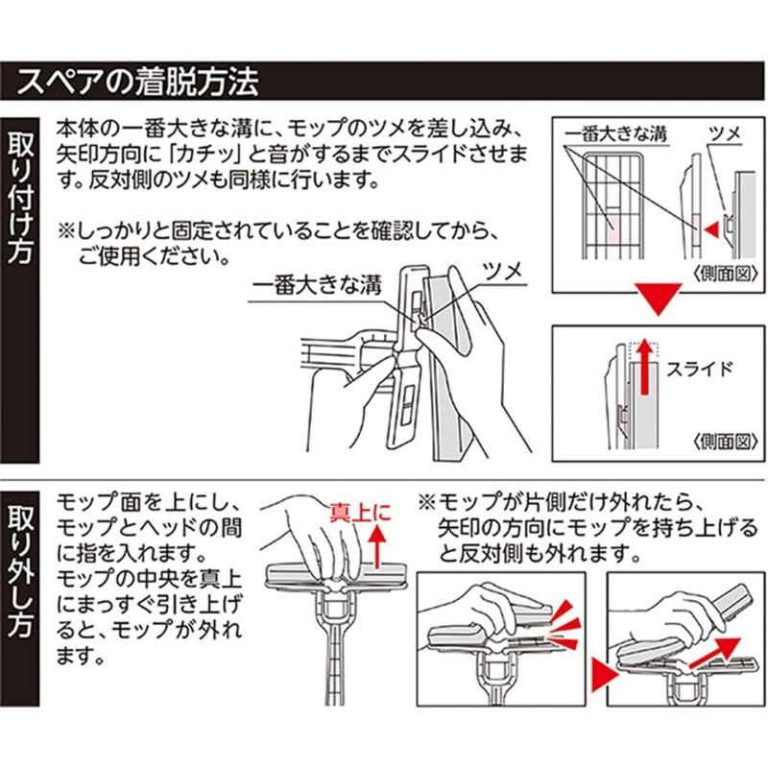 スペアの着脱方法

取り付け方

本体の一番大きな溝に、モップのツメを差し込み、矢印方向に「カチッ」と音がするまでスライドさせます。反対側のツメも同様に行います。

※しっかりと固定されていることを確認してから、ご使用ください。

一番大きな溝

ツメ

一番大きな溝

ツメ

〈側面図〉

スライド

〈側面図〉

取り外し方

モップ面を上にし、モップとヘッドの間に指を入れます。モップの中央を真上にまっすぐ引き上げると、モップが外れます。

真上に

※モップが片側だけ外れたら、矢印の方向にモップを持ち上げると反対側も外れます。