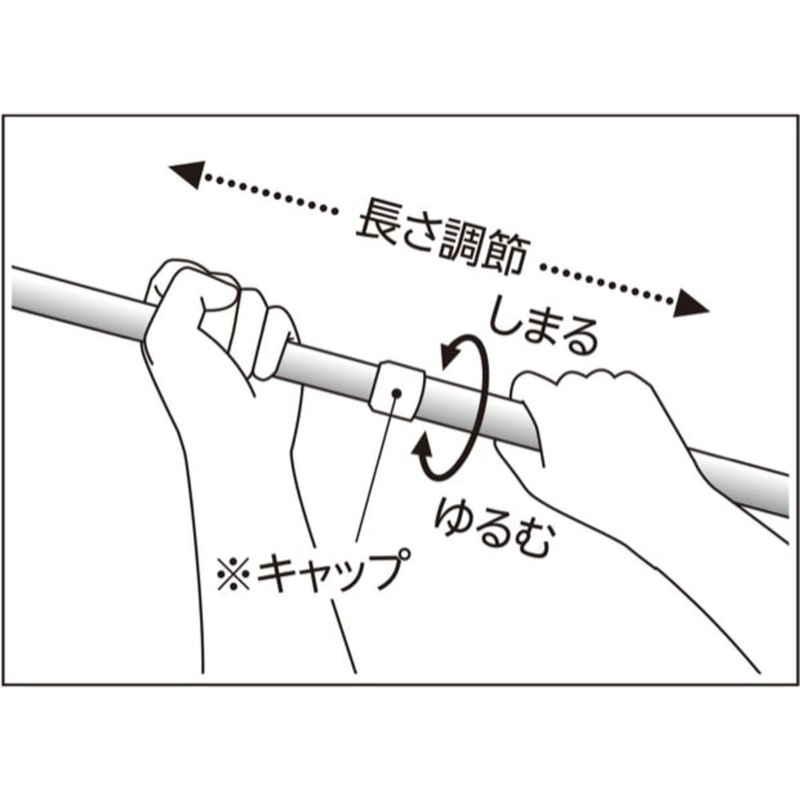 長さ調節

しまる

ゆるむ

※キャップ