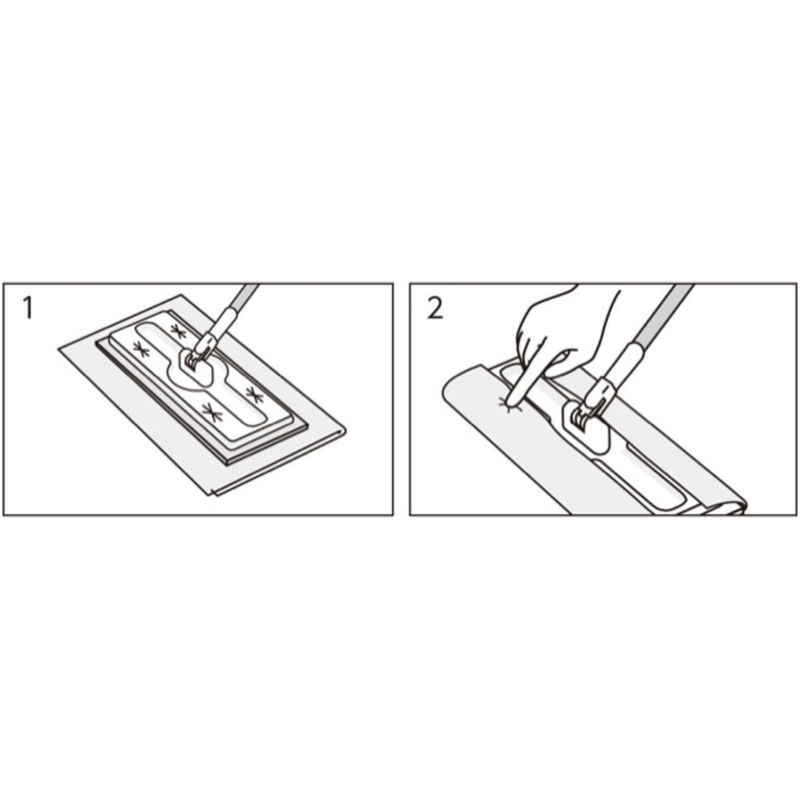 1

2