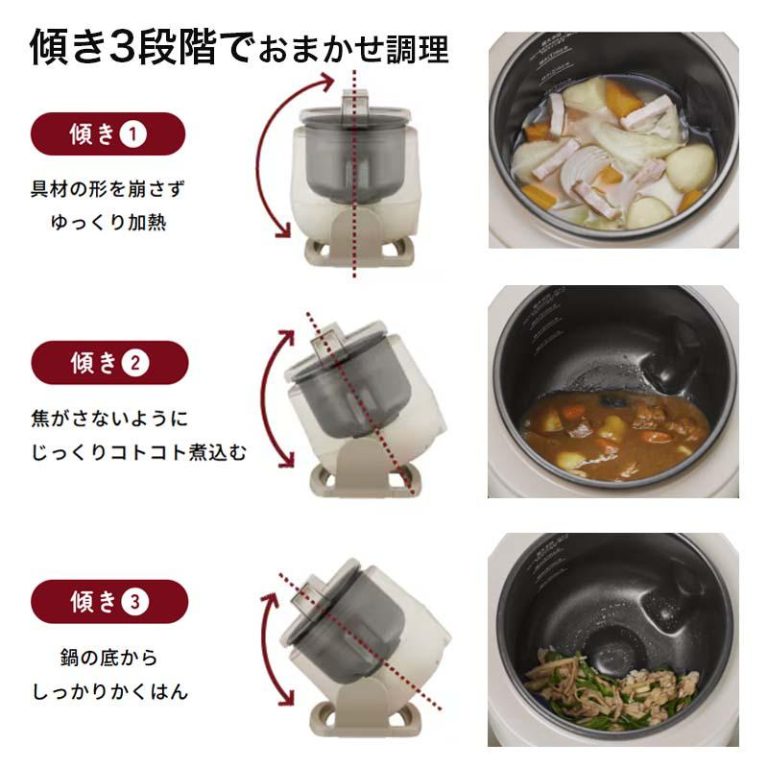 傾き3段階でおまかせ調理

傾き 1

具材の形を崩さず
ゆっくり加熱

傾き 2

焦がさないように
じっくりコトコト煮込む

傾き 3

鍋の底から
しっかりかくはん