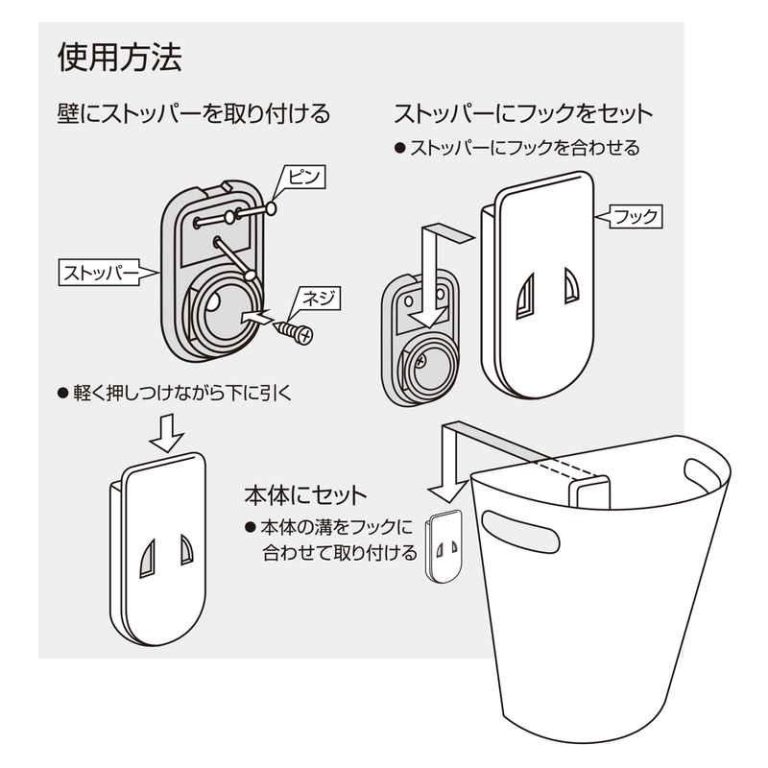 使用方法

壁にストッパーを取り付ける

ピン

ストッパー

ネジ

● 軽く押しつけながら下に引く

ストッパーにフックをセット

● ストッパーにフックを合わせる

フック

本体にセット

● 本体の溝をフックに合わせて取り付ける