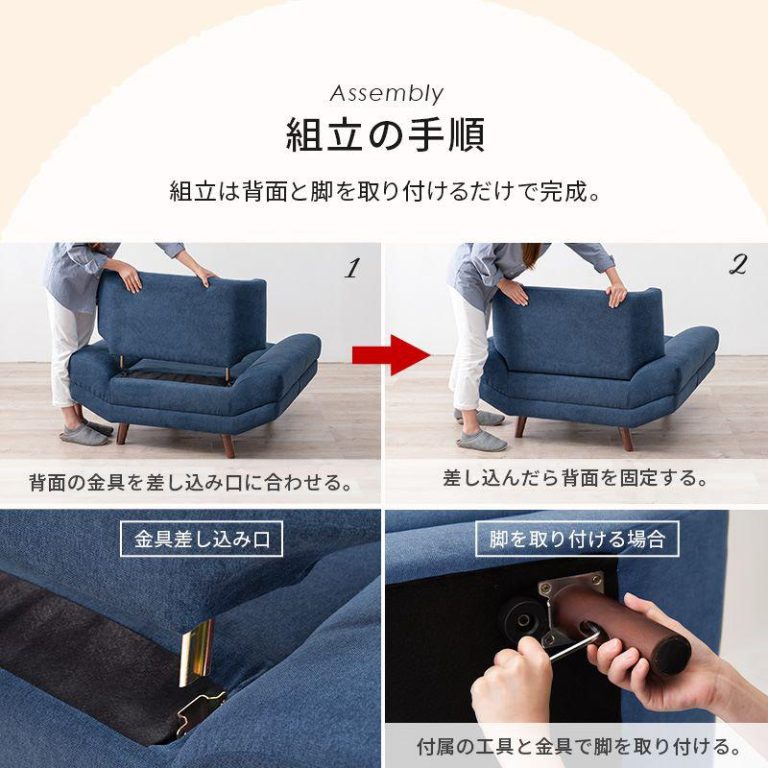 Assembly
組立の手順

組立は背面と脚を取り付けるだけで完成。

1

背面の金具を差し込み口に合わせる。

2

差し込んだら背面を固定する。

金具差し込み口

脚を取り付ける場合

付属の工具と金具で脚を取り付ける。