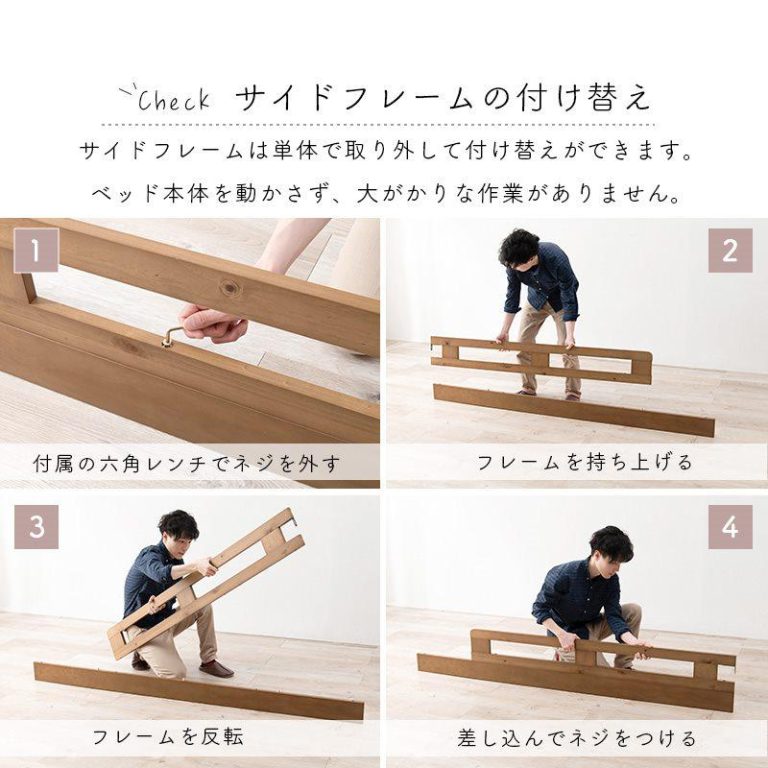 Check サイドフレームの付け替え

サイドフレームは単体で取り外して付け替えができます。
ベッド本体を動かさず、大がかりな作業がありません。

1
付属の六角レンチでネジを外す

2
フレームを持ち上げる

3
フレームを反転

4
差し込んでネジをつける