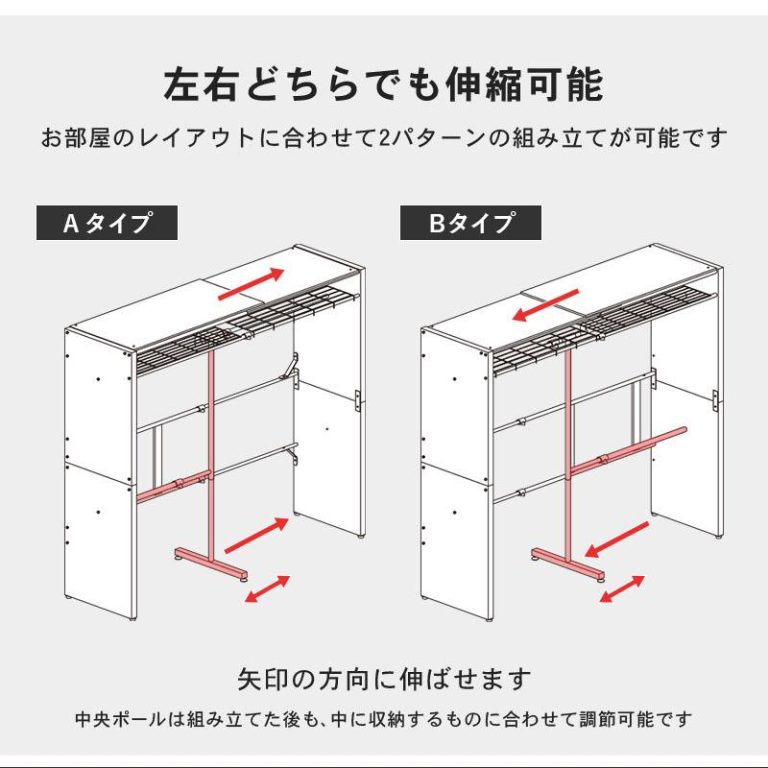 左右どちらでも伸縮可能

お部屋のレイアウトに合わせて2パターンの組み立てが可能です

Aタイプ

Bタイプ

矢印の方向に伸ばせます

中央ポールは組み立てた後も、中に収納するものに合わせて調節可能です