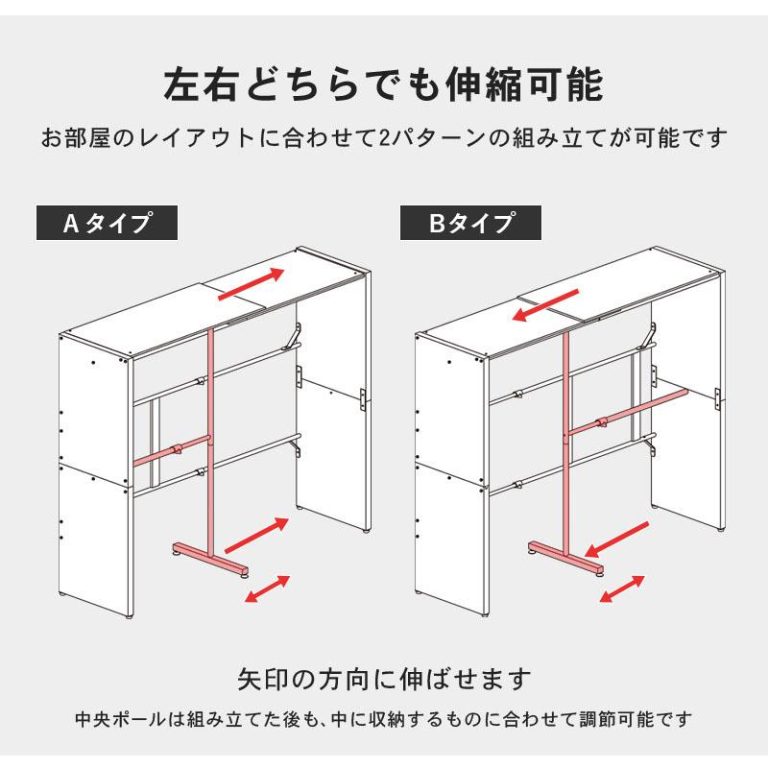 左右どちらでも伸縮可能

お部屋のレイアウトに合わせて2パターンの組み立てが可能です

Aタイプ

Bタイプ

矢印の方向に伸ばせます

中央ポールは組み立てた後も､中に収納するものに合わせて調節可能です