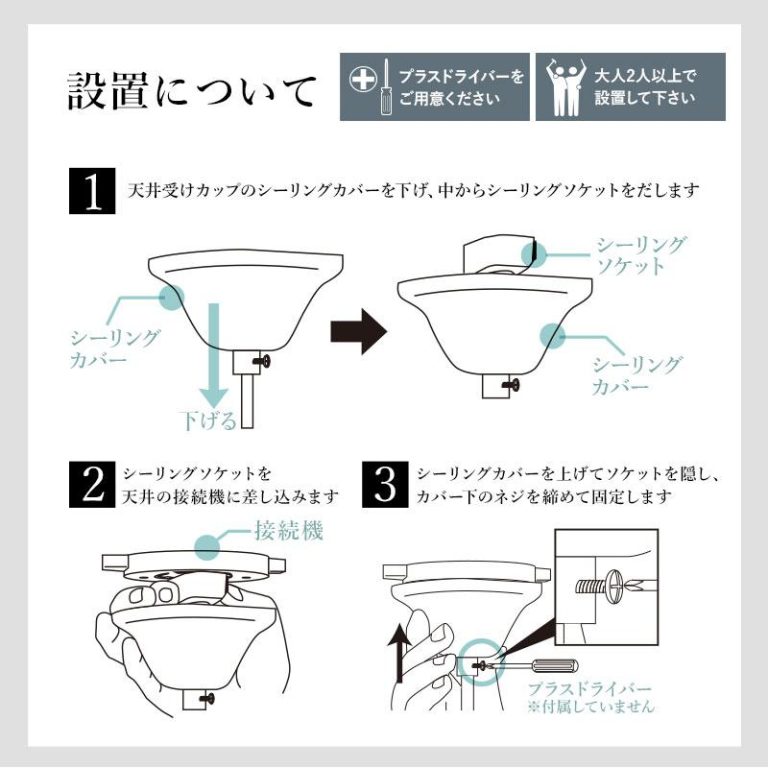 設置について

プラスドライバーをご用意ください

大人2人以上で設置して下さい

1 天井受けカップのシーリングカバーを下げ、中からシーリングソケットをだします

シーリングカバー

下げる

シーリングソケット

シーリングカバー

2 シーリングソケットを天井の接続機に差し込みます

接続機

3 シーリングカバーを上げてソケットを隠し、カバー下のネジを締めて固定します

プラスドライバー
※付属していません