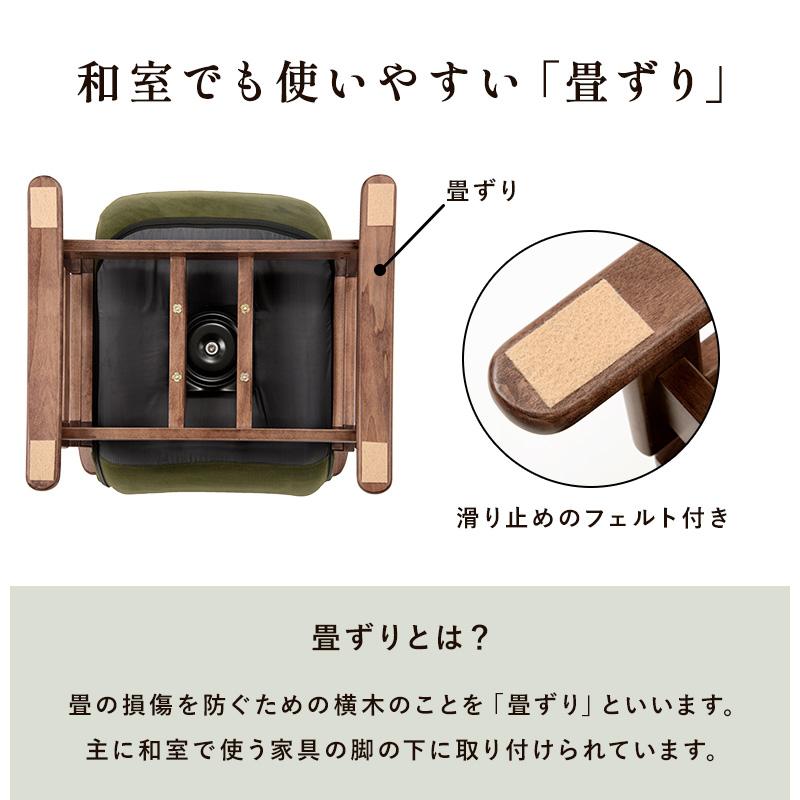 和室でも使いやすい「畳ずり」

畳ずり

滑り止めのフェルト付き

畳ずりとは？

畳の損傷を防ぐための横木のことを「畳ずり」といいます。
主に和室で使う家具の脚の下に取り付けられています。