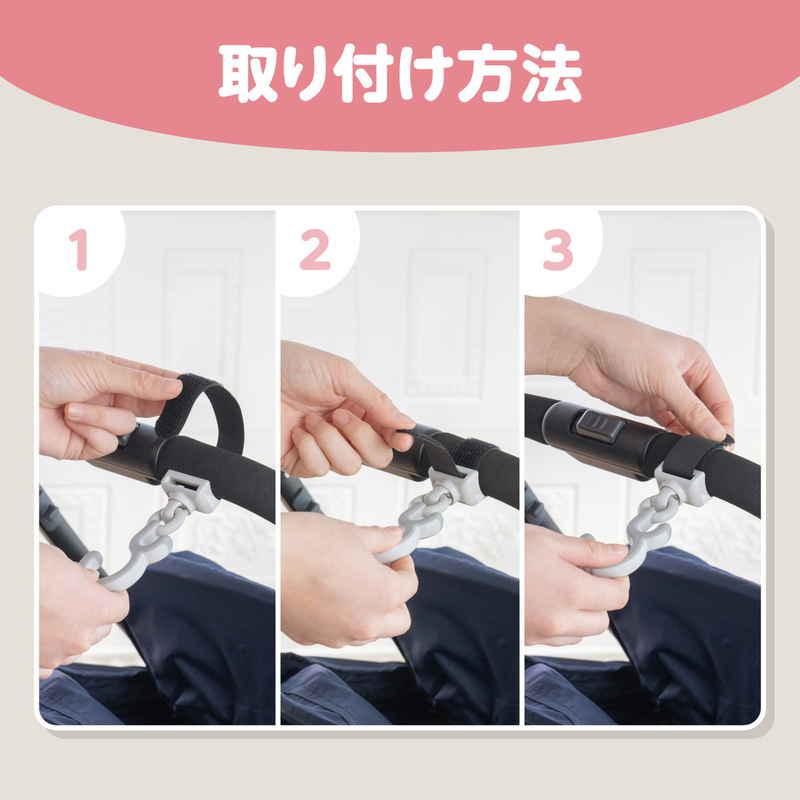 取り付け方法

1

2

3