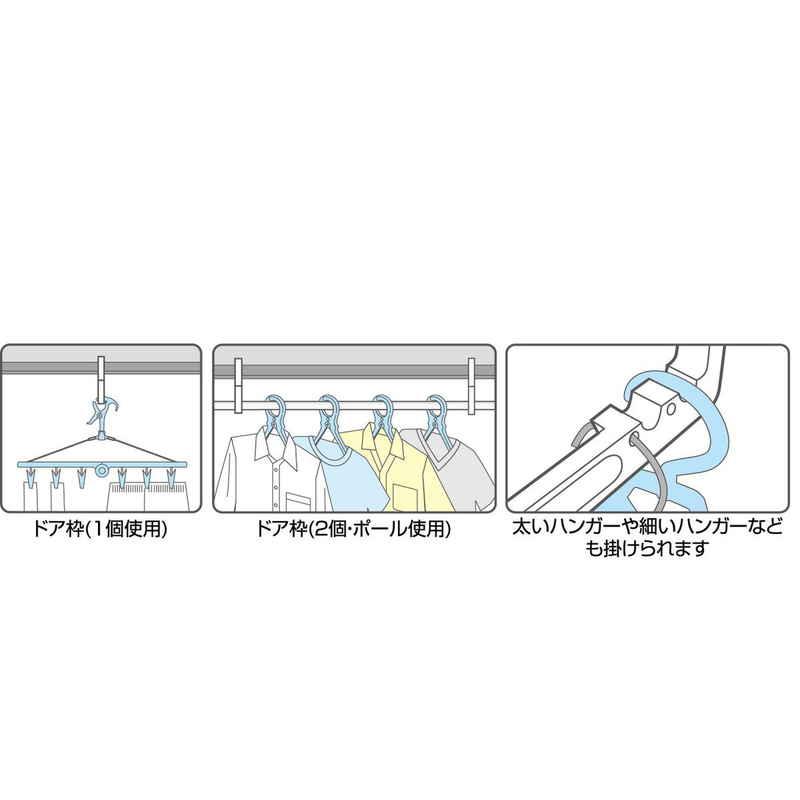 ドア枠(1個使用)

ドア枠(2個・ポール使用)

太いハンガーや細いハンガーなども掛けられます