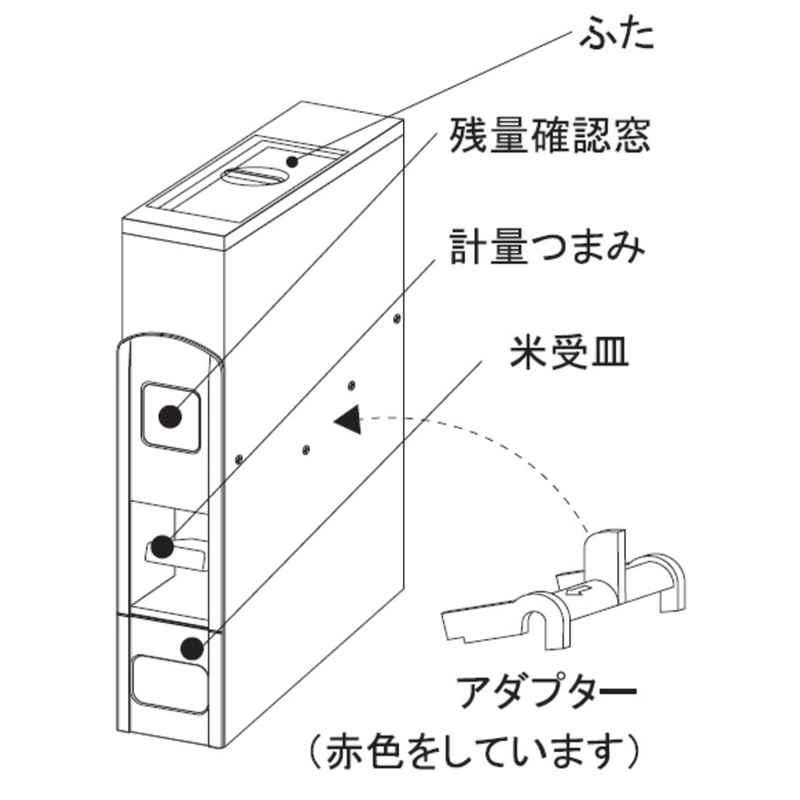 ふた

残量確認窓

計量つまみ

米受皿

アダプター
（赤色をしています）