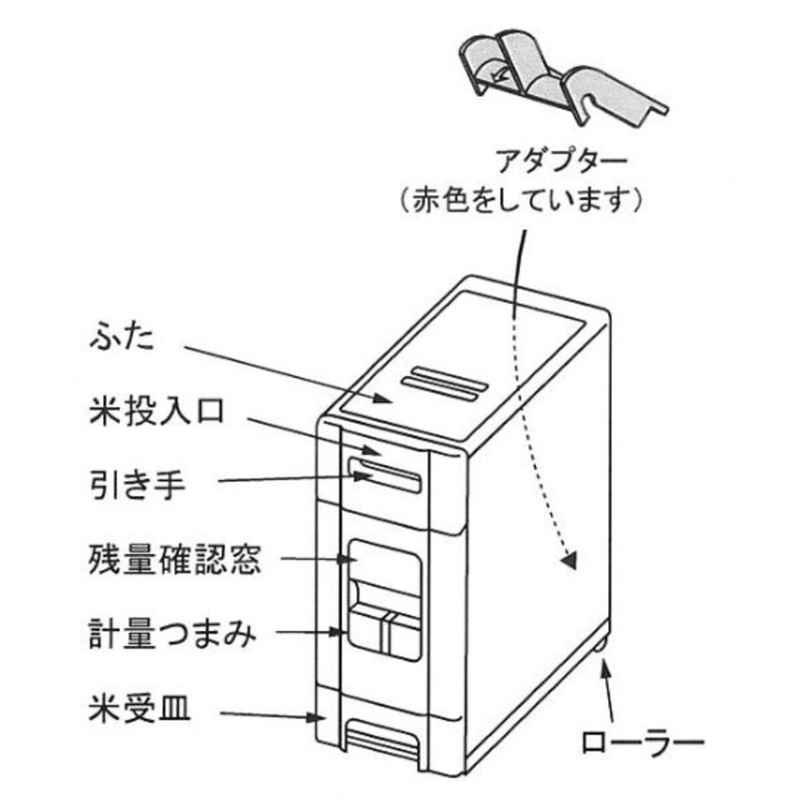 アダプター
（赤色をしています）

ふた

米投入口

引き手

残量確認窓

計量つまみ

米受皿

ローラー