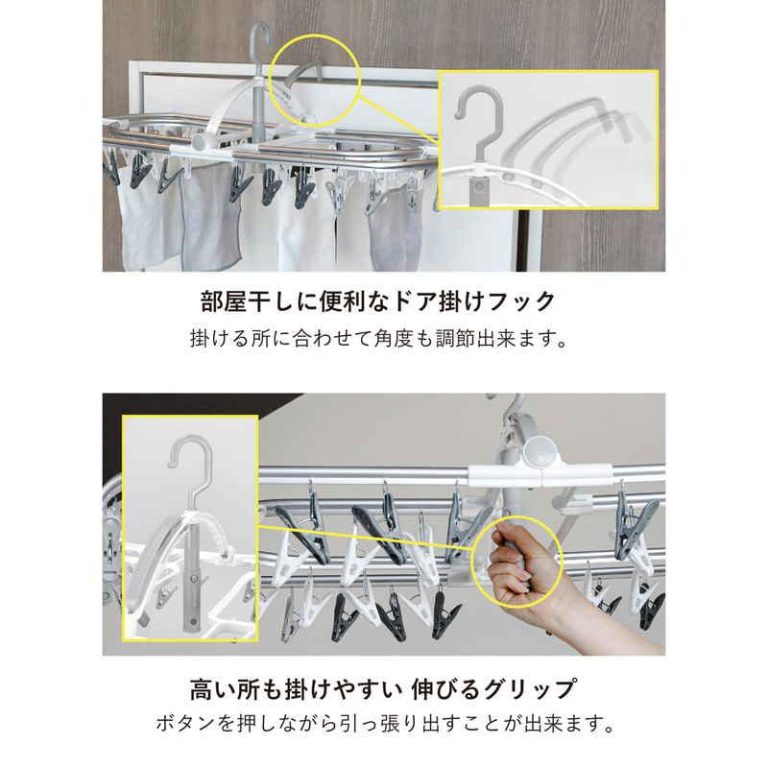 部屋干しに便利なドア掛けフック
掛ける所に合わせて角度も調節出来ます。

高い所も掛けやすい 伸びるグリップ
ボタンを押しながら引っ張り出すことが出来ます。