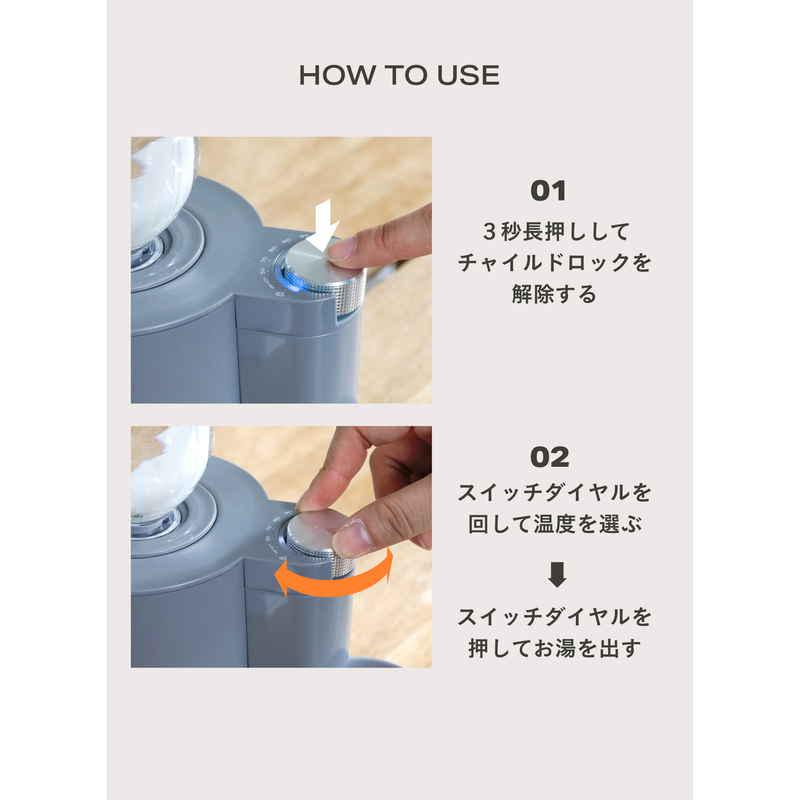 HOW TO USE

01
3秒長押しして
チャイルドロックを
解除する

02
スイッチダイヤルを
回して温度を選ぶ

スイッチダイヤルを
押してお湯を出す