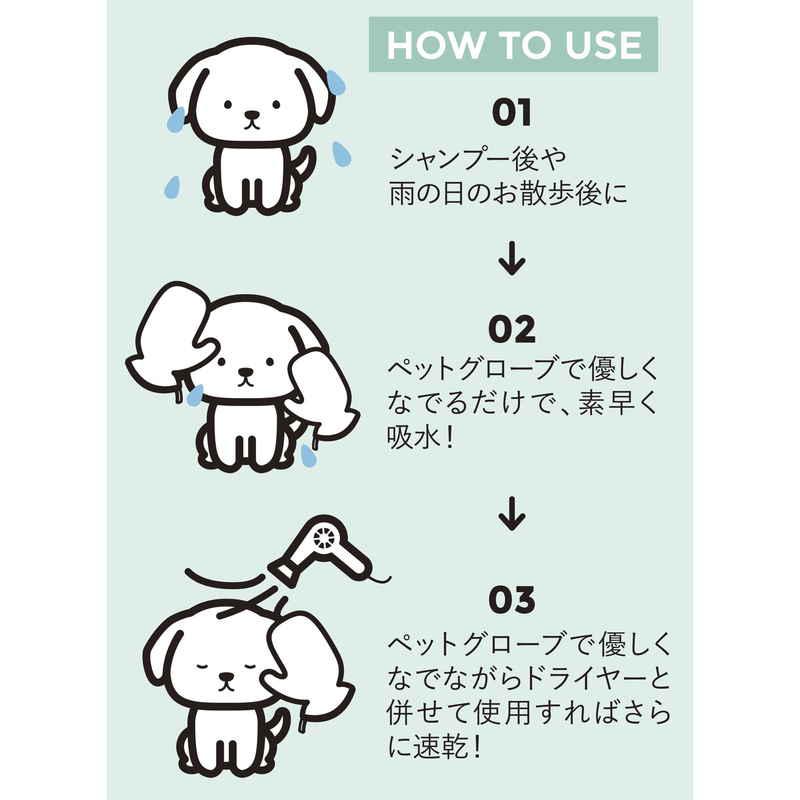 HOW TO USE

01

シャンプー後や雨の日のお散歩後に

↓

02

ペットグローブで優しくなでるだけで、素早く吸水！

↓

03

ペットグローブで優しくなでながらドライヤーと併せて使用すればさらに速乾！