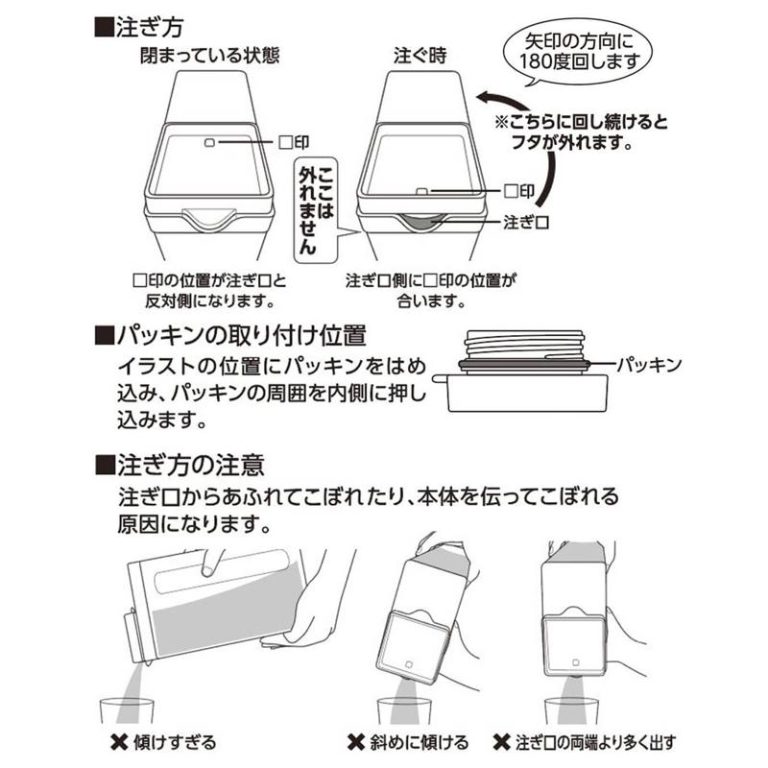 ■注ぎ方

閉まっている状態

□印

□印の位置が注ぎ口と反対側になります。

ここは外れません

注ぐ時

矢印の方向に180度回します

※こちらに回し続けるとフタが外れます。

□印

注ぎ口

注ぎ口側に□印の位置が合います。

■パッキンの取り付け位置

イラストの位置にパッキンをはめ込み、パッキンの周囲を内側に押し込みます。

パッキン

■注ぎ方の注意

注ぎ口からあふれてこぼれたり、本体を伝ってこぼれる原因になります。

✖ 傾けすぎる

✖ 斜めに傾ける

✖ 注ぎ口の両端より多く出す