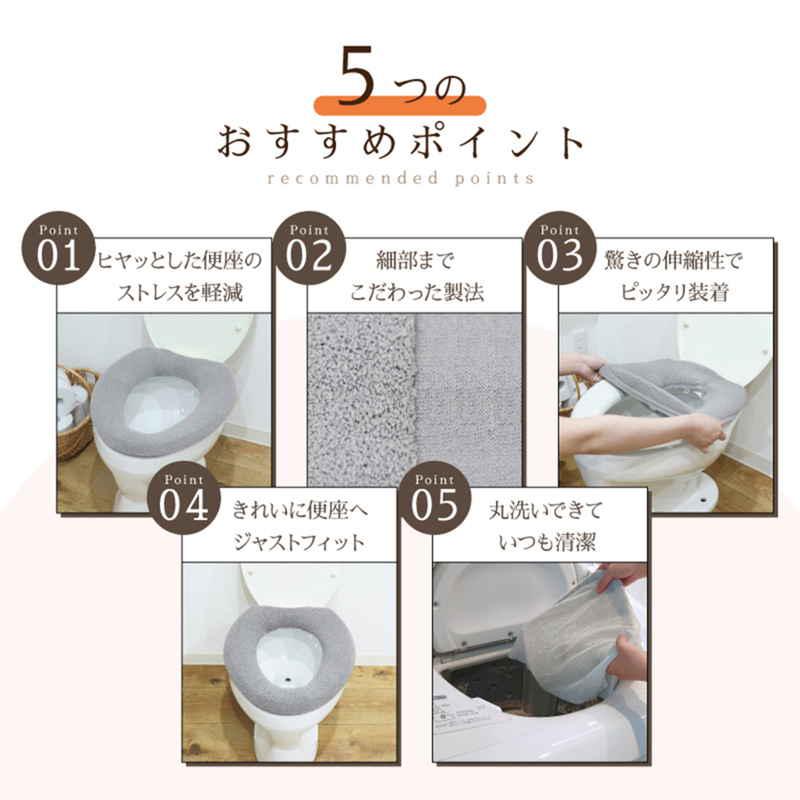 5つの
おすすめポイント
recommended points

Point
01
ヒヤッとした便座の
ストレスを軽減

Point
02
細部まで
こだわった製法

Point
03
驚きの伸縮性で
ピッタリ装着

Point
04
きれいに便座へ
ジャストフィット

Point
05
丸洗いできて
いつも清潔