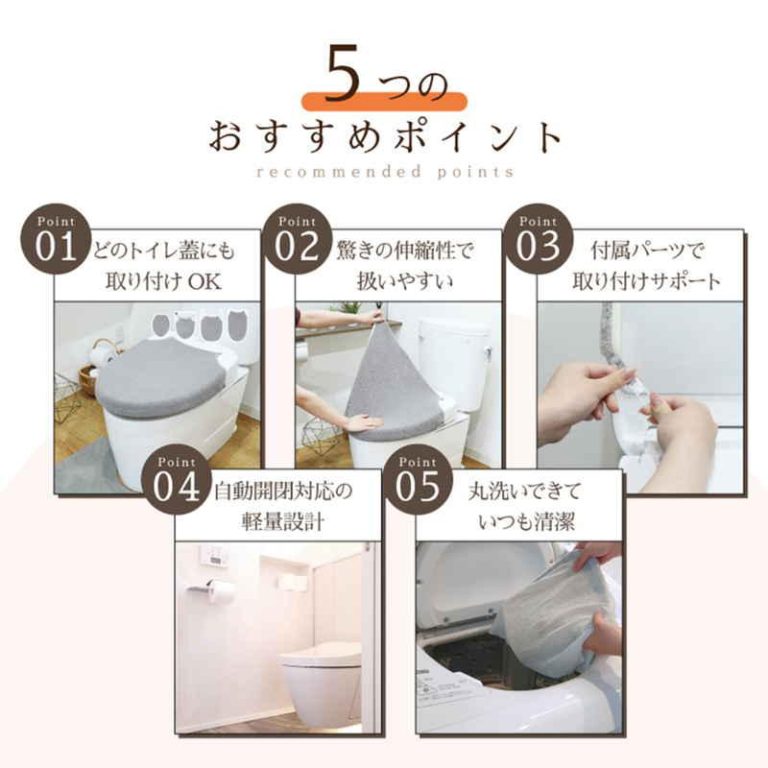 5つの
おすすめポイント
recommended points

Point
01
どのトイレ蓋にも
取り付け OK

Point
02
驚きの伸縮性で
扱いやすい

Point
03
付属パーツで
取り付けサポート

Point
04
自動開閉対応の
軽量設計

Point
05
丸洗いできて
いつも清潔