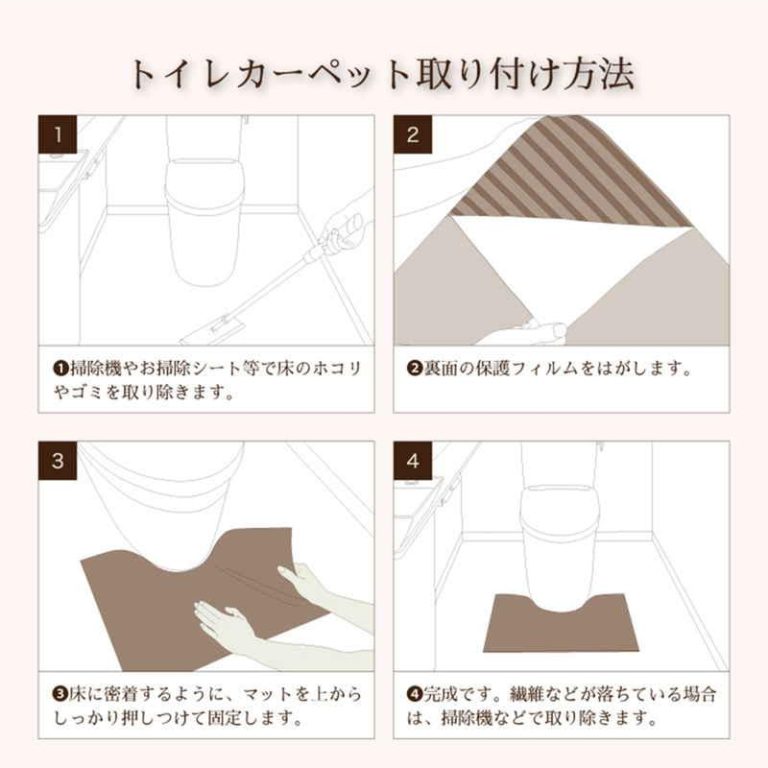 トイレカーペット取り付け方法

1

❶掃除機やお掃除シート等で床のホコリやゴミを取り除きます。

2

❷裏面の保護フィルムをはがします。

3

❸床に密着するように、マットを上からしっかり押しつけて固定します。

4

❹完成です。繊維などが落ちている場合は、掃除機などで取り除きます。