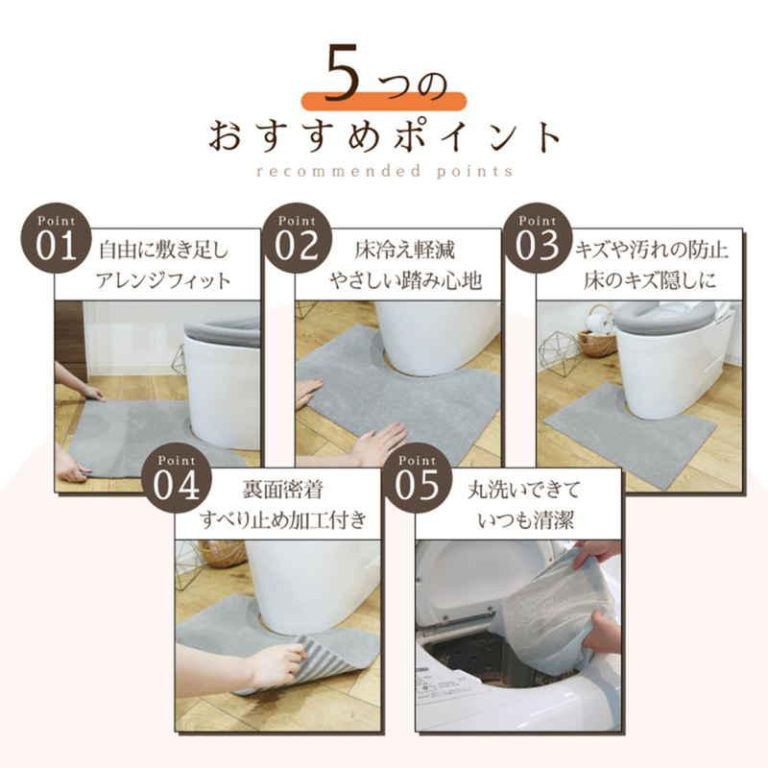 5つの
おすすめポイント
recommended points

Point
01
自由に敷き足し
アレンジフィット

Point
02
床冷え軽減
やさしい踏み心地

Point
03
キズや汚れの防止
床のキズ隠しに

Point
04
裏面密着
すべり止め加工付き

Point
05
丸洗いできて
いつも清潔