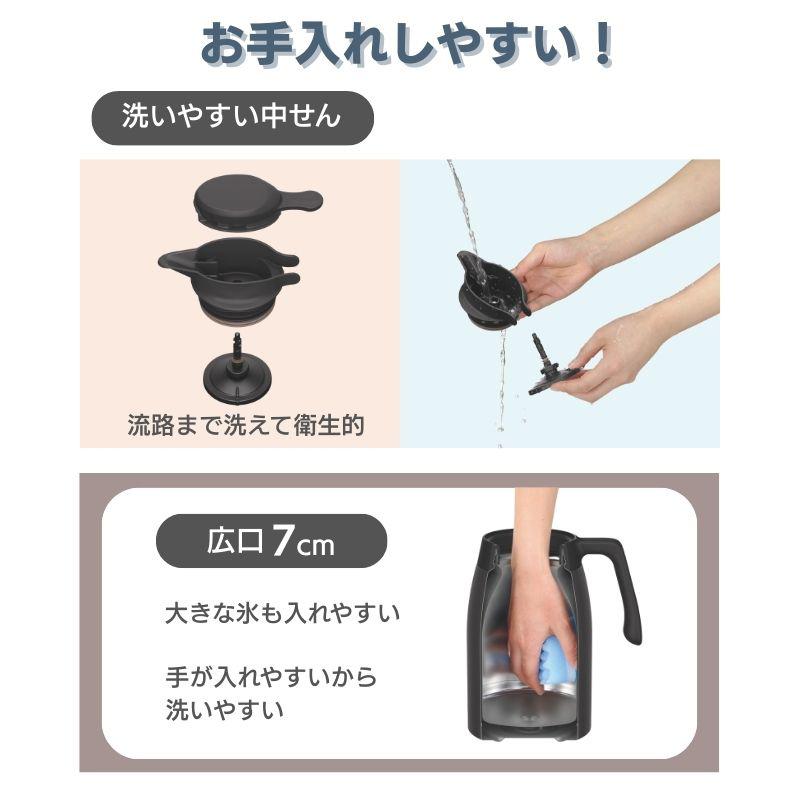 お手入れしやすい！

洗いやすい中せん

流路まで洗えて衛生的

広口7cm

大きな氷も入れやすい

手が入れやすいから洗いやすい