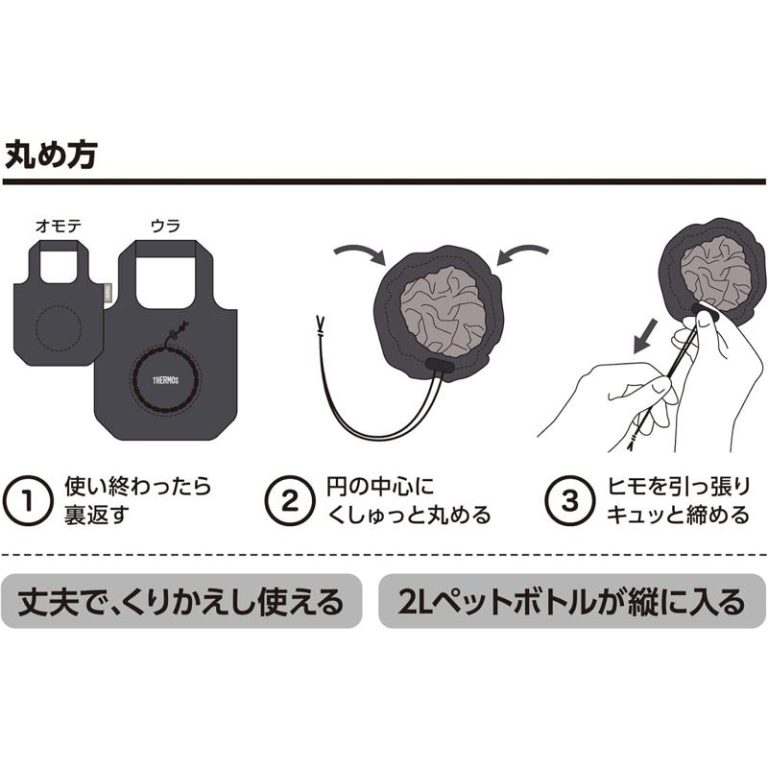 丸め方

オモテ

ウラ

THERMOS

1 使い終わったら裏返す

2 円の中心にくしゅっと丸める

3 ヒモを引っ張りキュッと締める

丈夫で、くりかえし使える

2Lペットボトルが縦に入る