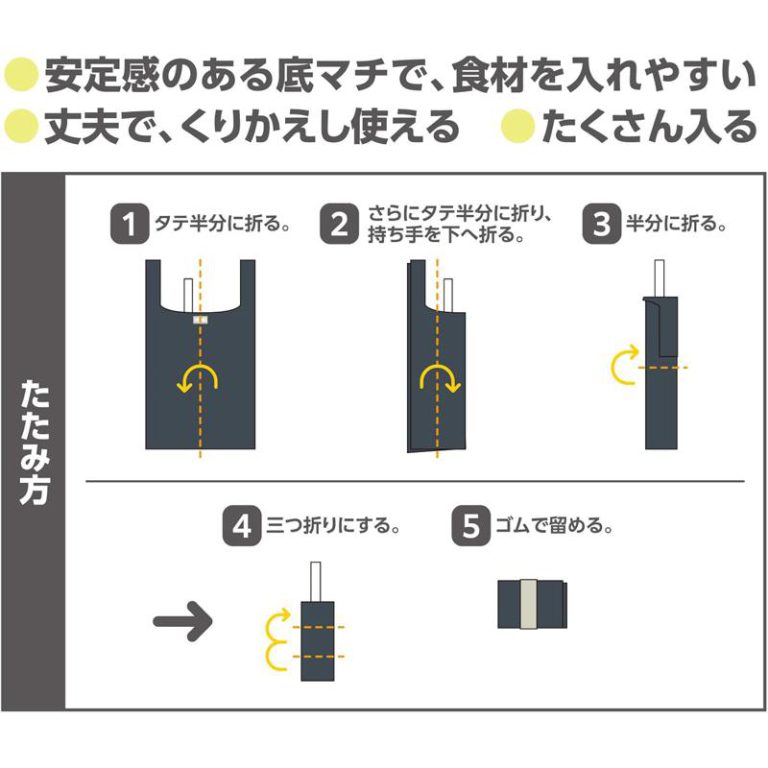 安定感のある底マチで、食材を入れやすい
丈夫で、くりかえし使える
たくさん入る

たたみ方

1 タテ半分に折る。

2 さらにタテ半分に折り、持ち手を下へ折る。

3 半分に折る。

4 三つ折りにする。

5 ゴムで留める。