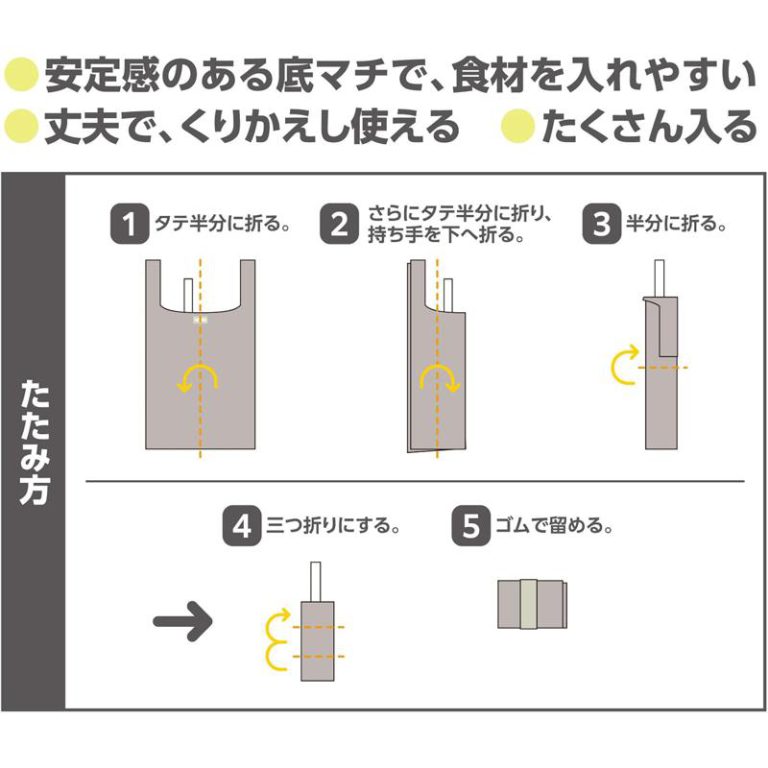 安定感のある底マチで、食材を入れやすい
丈夫で、くりかえし使える
たくさん入る

たたみ方

1 タテ半分に折る。

2 さらにタテ半分に折り、持ち手を下へ折る。

3 半分に折る。

4 三つ折りにする。

5 ゴムで留める。