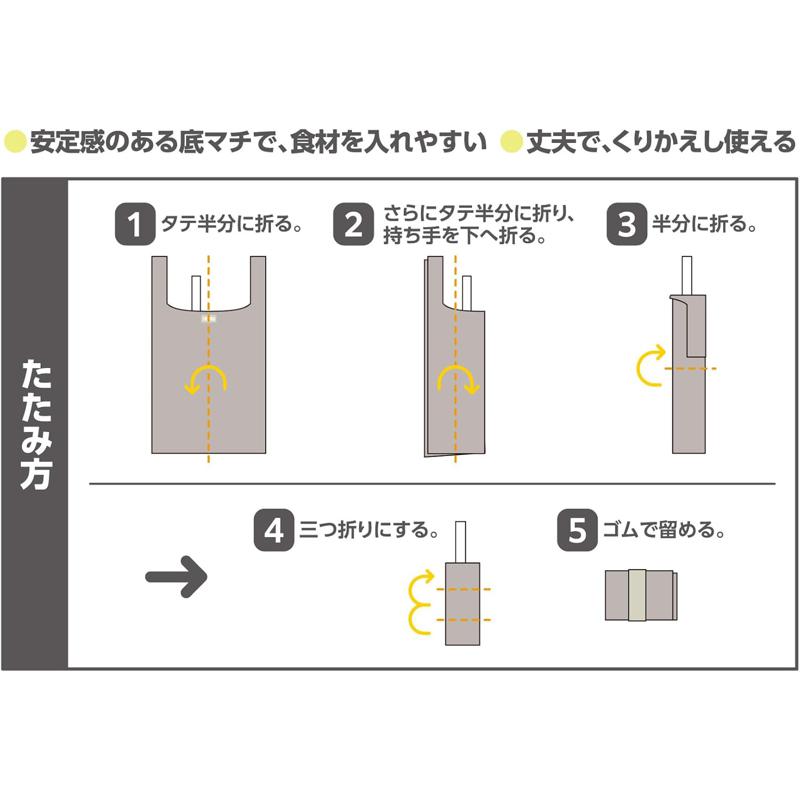 安定感のある底マチで、食材を入れやすい　丈夫で、くりかえし使える

たたみ方

1 タテ半分に折る。

2 さらにタテ半分に折り、持ち手を下へ折る。

3 半分に折る。

4 三つ折りにする。

5 ゴムで留める。