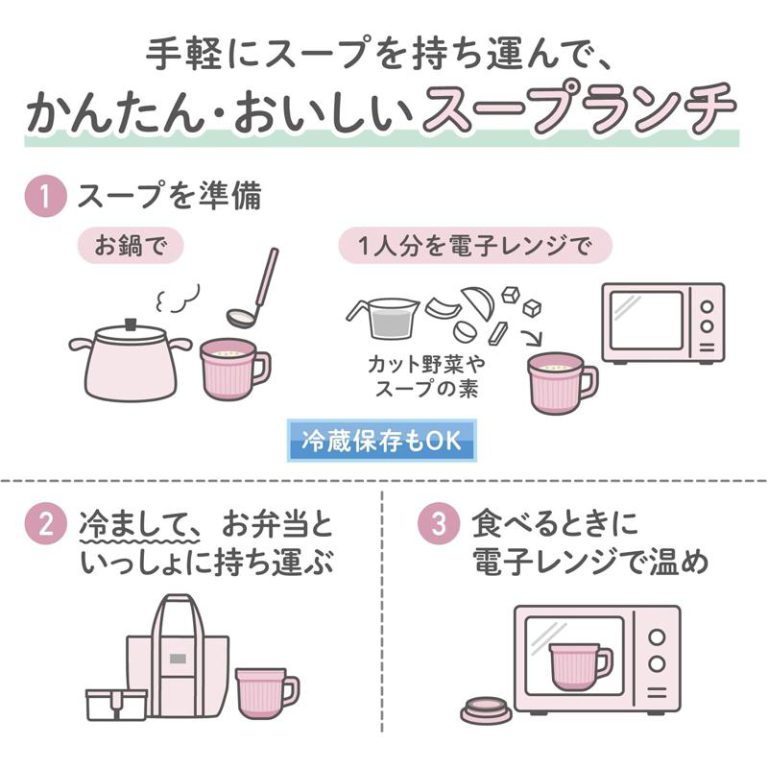 手軽にスープを持ち運んで、
かんたん・おいしいスープランチ

1 スープを準備

お鍋で

1人分を電子レンジで

カット野菜やスープの素

冷蔵保存もOK

2 冷まして、お弁当といっしょに持ち運ぶ

3 食べるときに電子レンジで温め