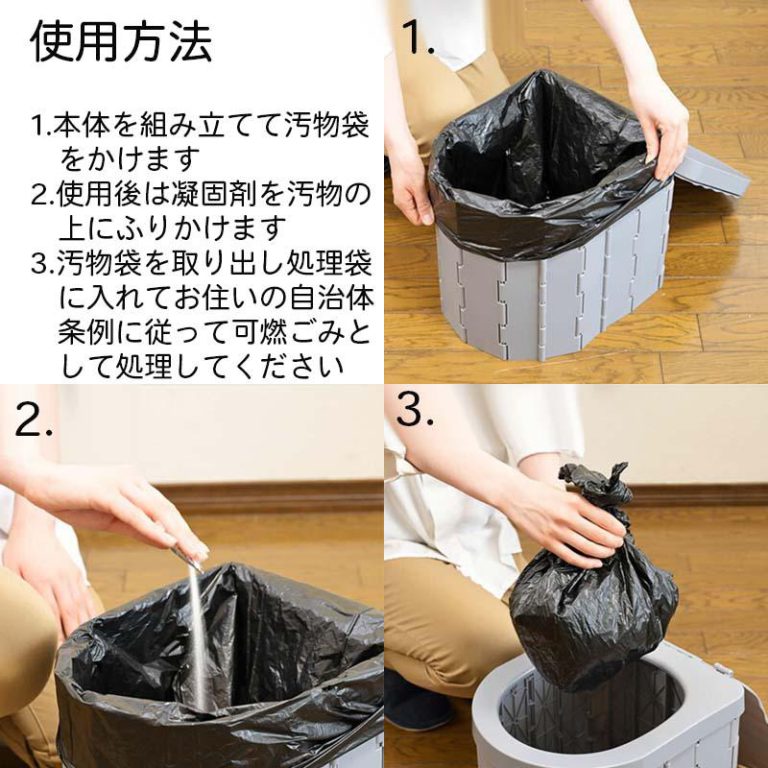 使用方法

1.本体を組み立てて汚物袋をかけます
2.使用後は凝固剤を汚物の上にふりかけます
3.汚物袋を取り出し処理袋に入れてお住いの自治体条例に従って可燃ごみとして処理してください

1.

2.

3.