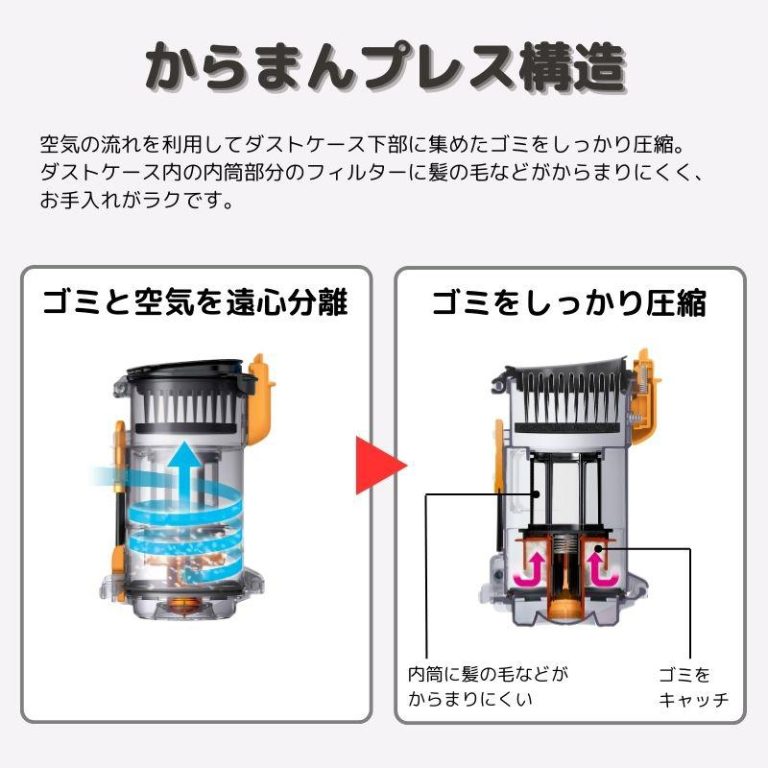 からまんプレス構造

空気の流れを利用してダストケース下部に集めたゴミをしっかり圧縮。ダストケース内の内筒部分のフィルターに髪の毛などがからまりにくく、お手入れがラクです。

ゴミと空気を遠心分離

ゴミをしっかり圧縮

内筒に髪の毛などがからまりにくい

ゴミをキャッチ