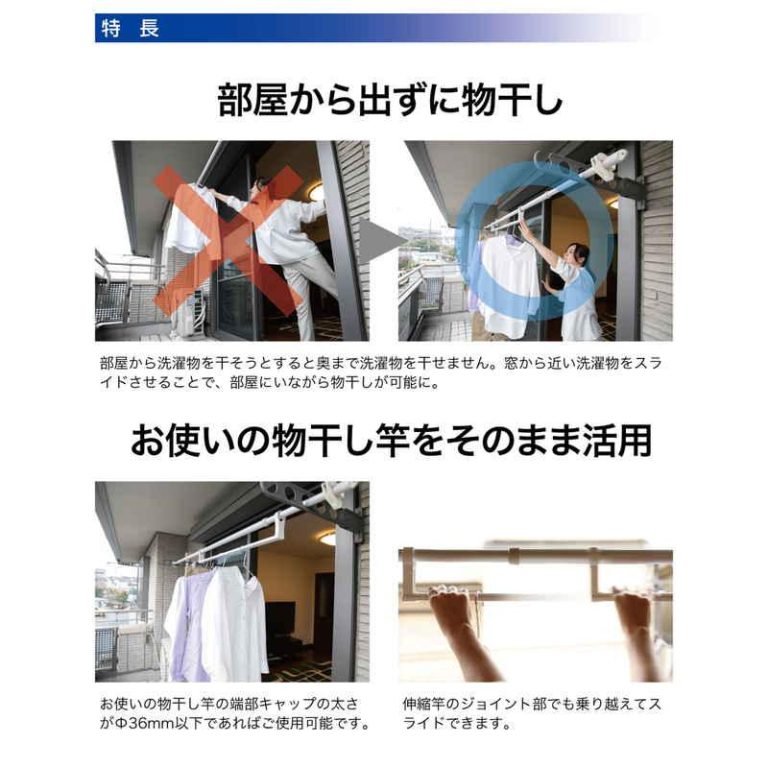 特 長

部屋から出ずに物干し

部屋から洗濯物を干そうとすると奥まで洗濯物を干せません。窓から近い洗濯物をスライドさせることで、部屋にいながら物干しが可能に。

お使いの物干し竿をそのまま活用

お使いの物干し竿の端部キャップの太さがΦ36mm以下であればご使用可能です。

伸縮竿のジョイント部でも乗り越えてスライドできます。