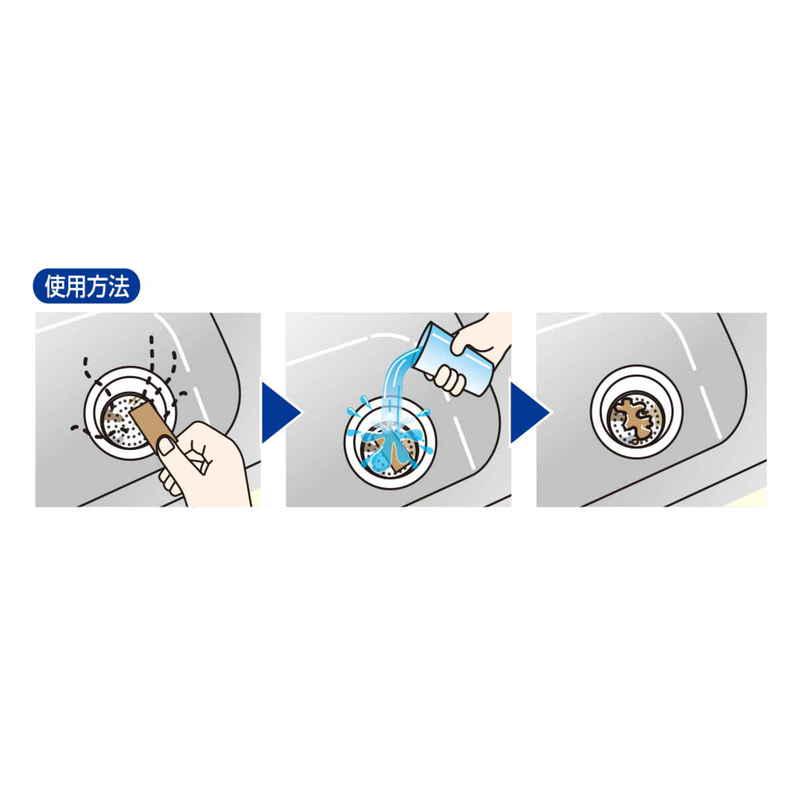 使用方法